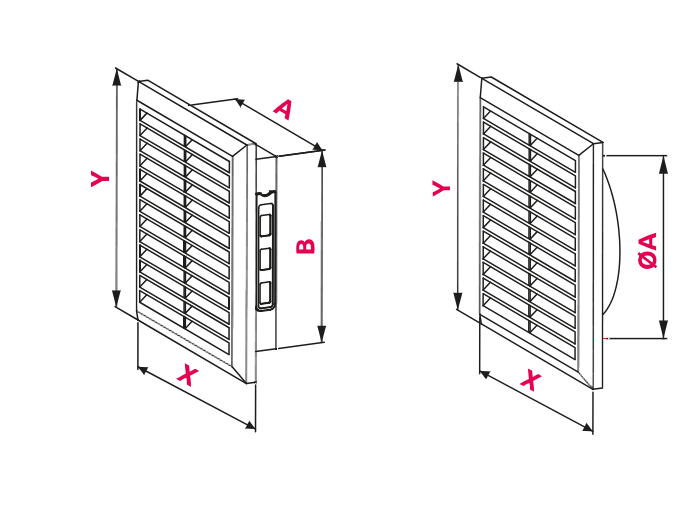 Y
A
B
X
Y
ØA
X